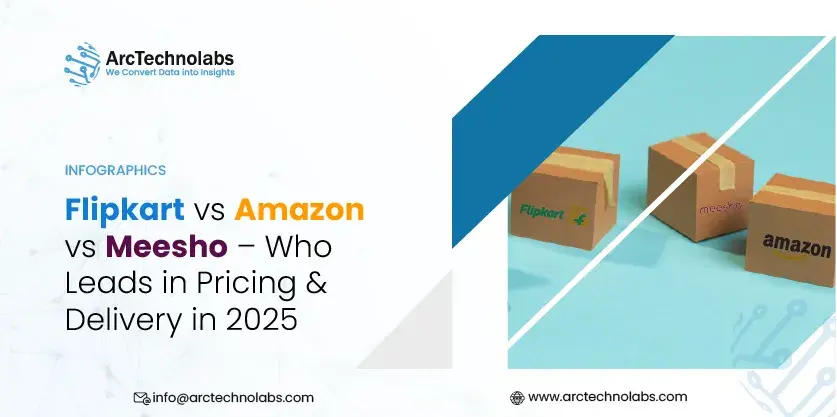 ArcTechnolabs
We Convert Data into Insights

INFOGRAPHICS

Flipkart vs Amazon vs Meesho – Who Leads in Pricing & Delivery in 2025

Flipkart

meesho

amazon

info@arctechnolabs.com

www.arctechnolabs.com